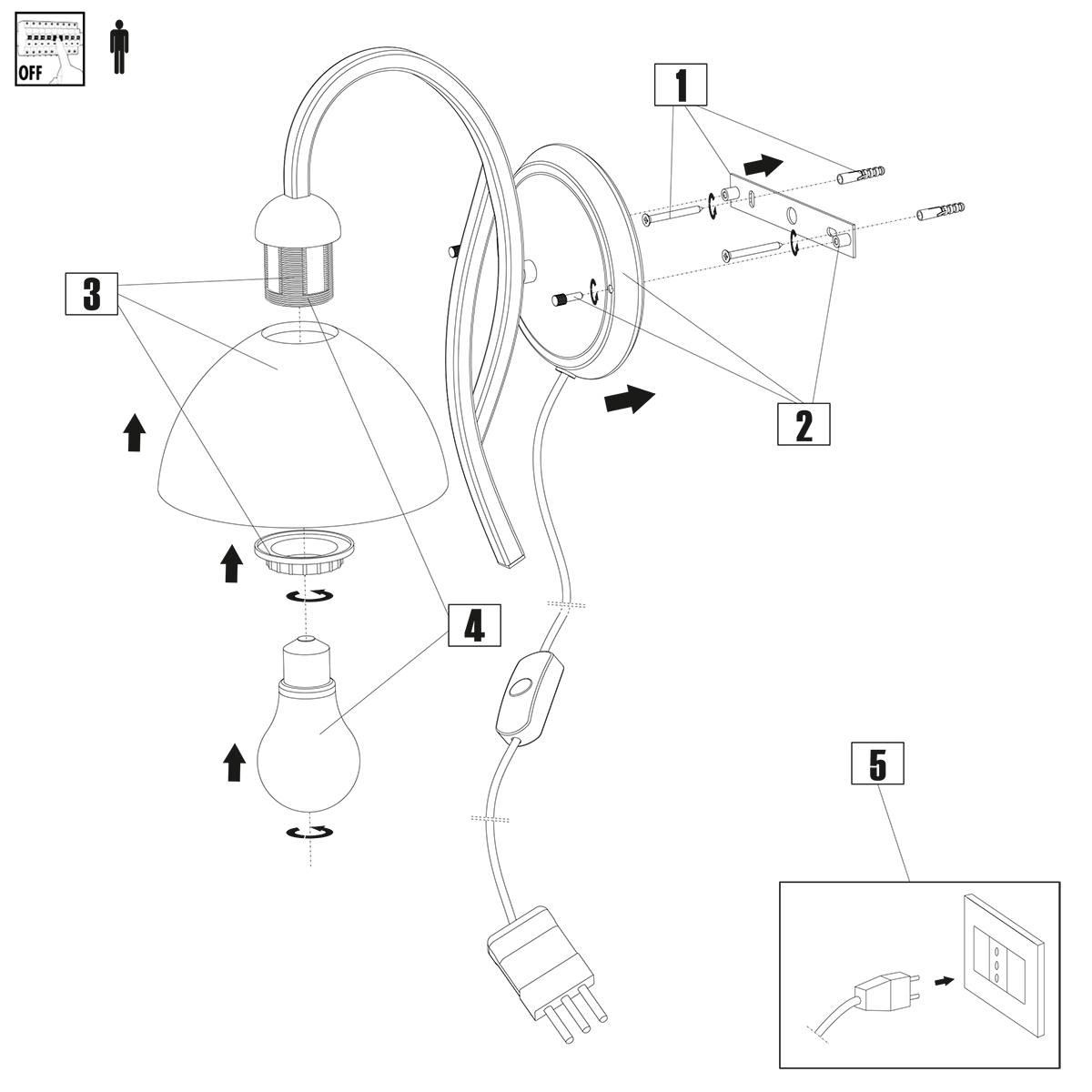 OFF

1

3

2

4

5